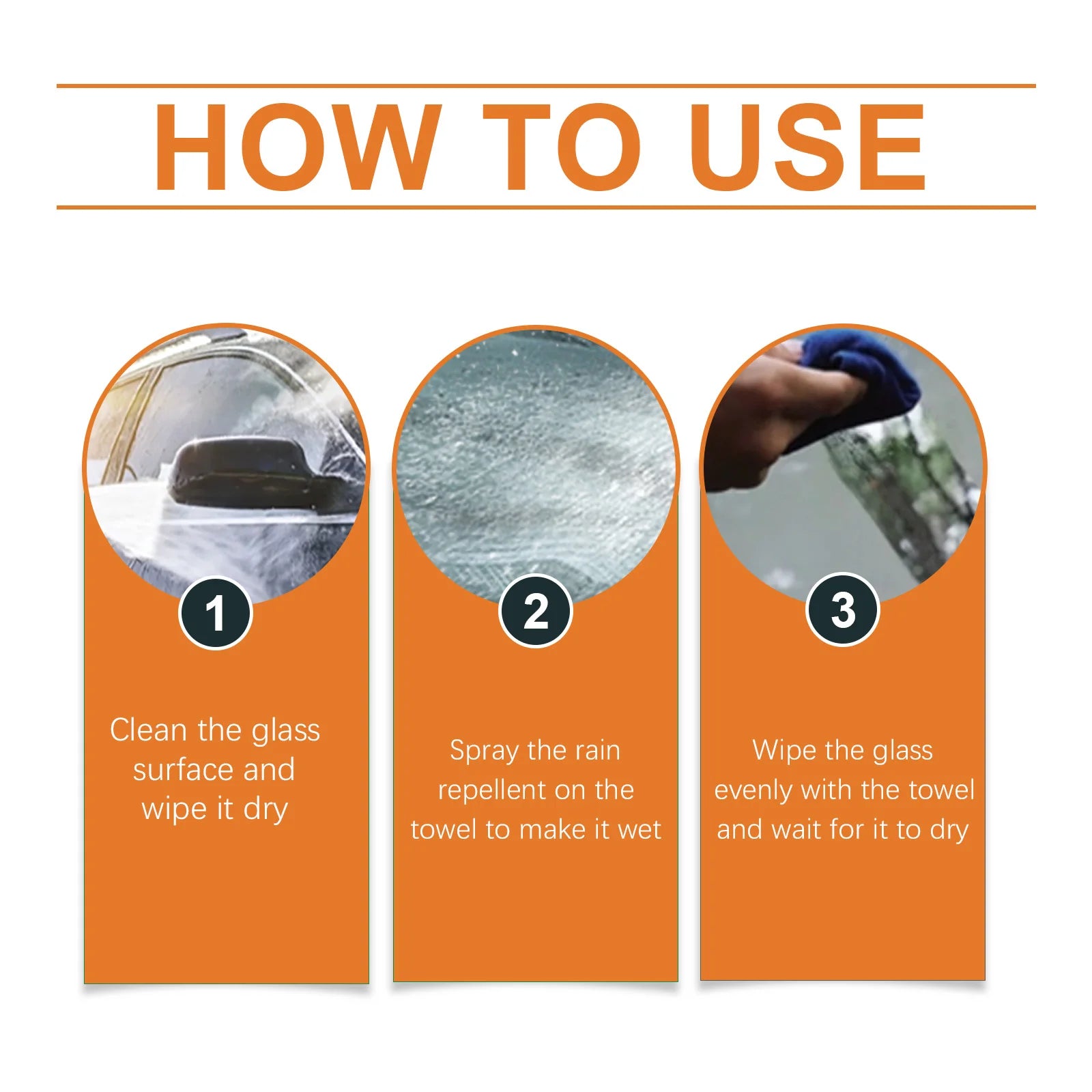 HOW TO USE

1

Clean the glass surface and wipe it dry

2

Spray the rain repellent on the towel to make it wet

3

Wipe the glass evenly with the towel and wait for it to dry