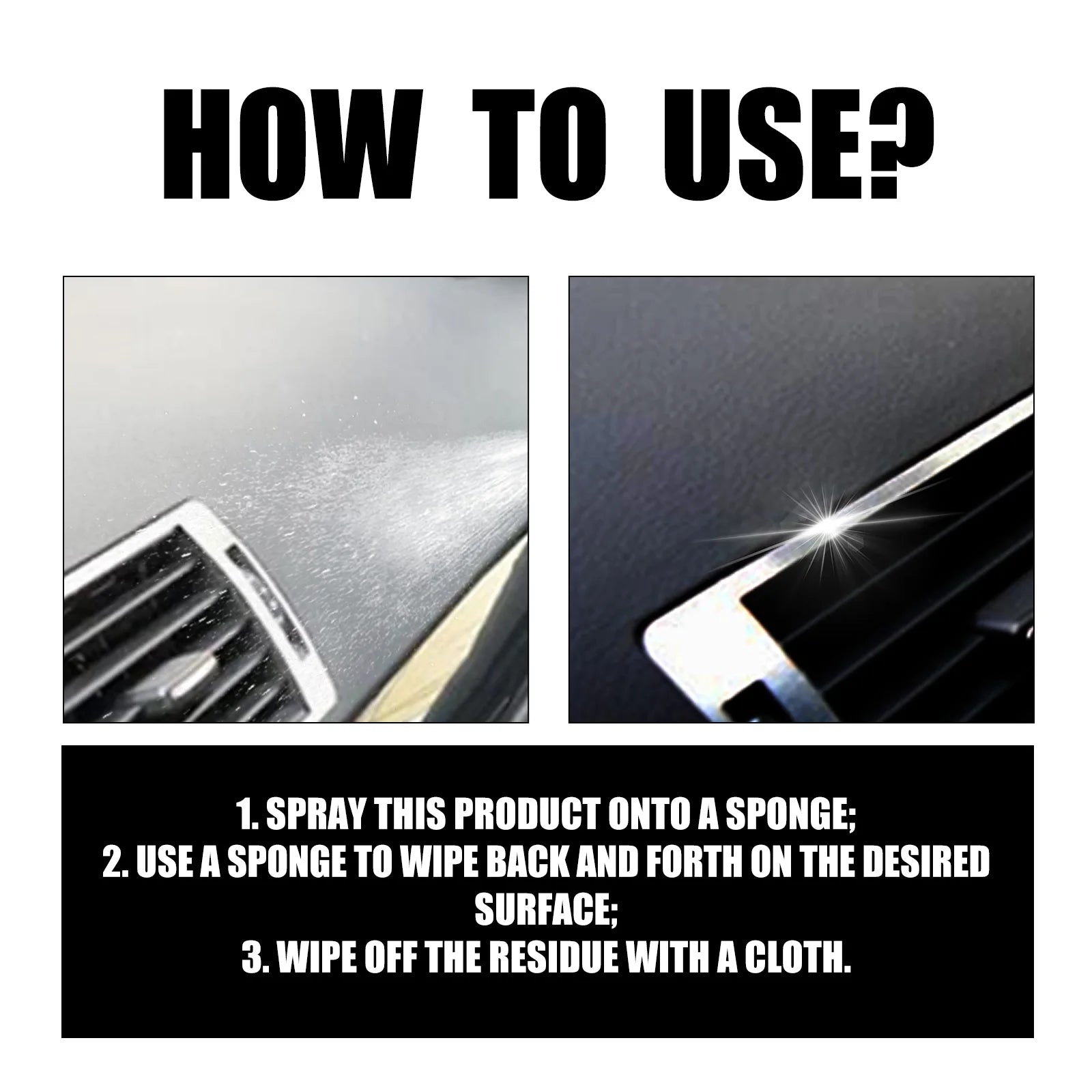 HOW TO USE?

1. SPRAY THIS PRODUCT ONTO A SPONGE;
2. USE A SPONGE TO WIPE BACK AND FORTH ON THE DESIRED SURFACE;
3. WIPE OFF THE RESIDUE WITH A CLOTH.