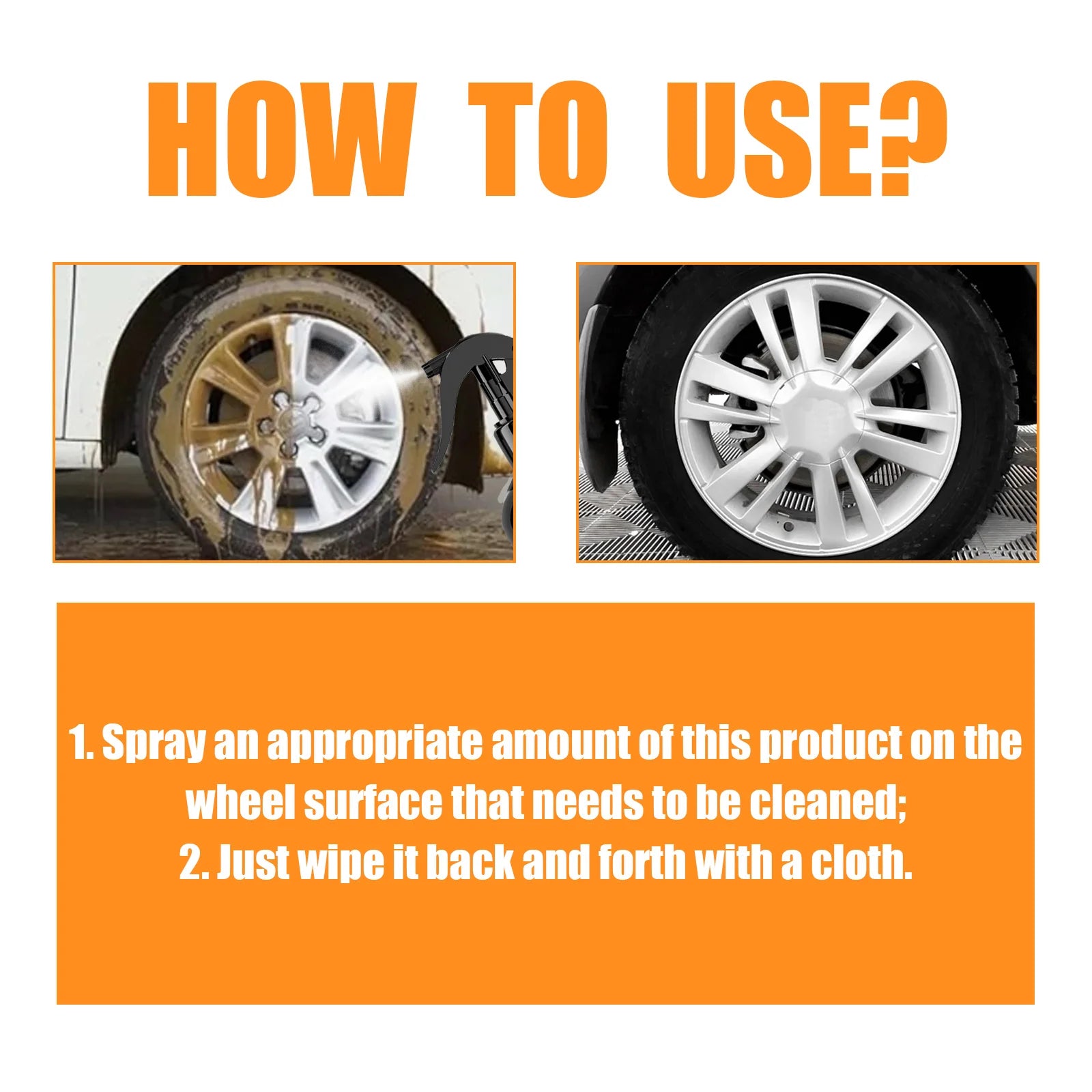 HOW TO USE?

1. Spray an appropriate amount of this product on the wheel surface that needs to be cleaned;
2. Just wipe it back and forth with a cloth.